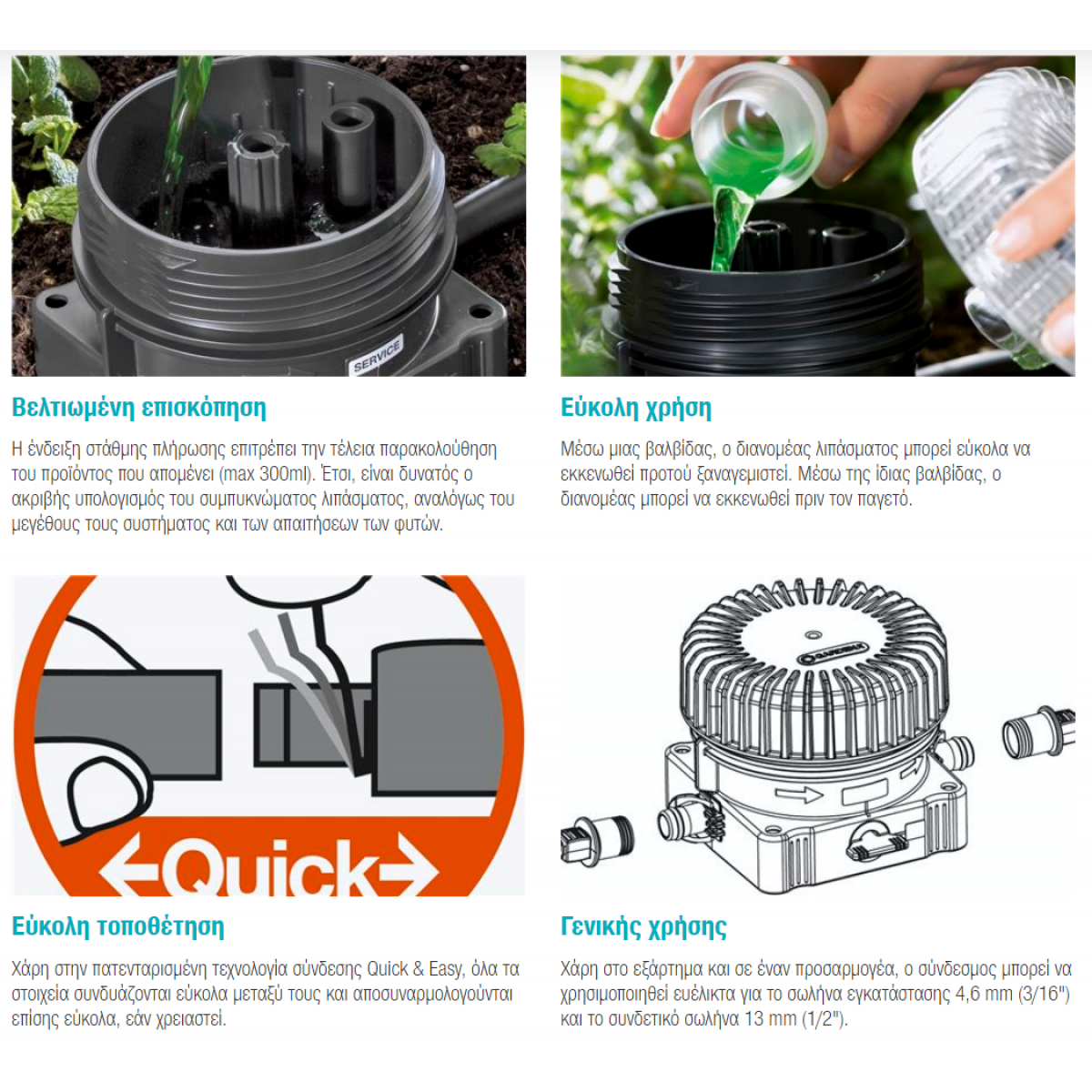 SERVICE

Βελτιωμένη επισκόπηση

Η ένδειξη στάθμης πλήρωσης επιτρέπει την τέλεια παρακολούθηση του προϊόντος που απομένει (max 300ml). Έτσι, είναι δυνατός ο ακριβής υπολογισμός του συμπυκνώματος λιπάσματος, αναλόγως του μεγέθους τους συστήματος και των απαιτήσεων των φυτών.

Εύκολη χρήση

Μέσω μιας βαλβίδας, ο διανομέας λιπάσματος μπορεί εύκολα να εκκενωθεί προτού ξαναγεμιστεί. Μέσω της ίδιας βαλβίδας, ο διανομέας μπορεί να εκκενωθεί πριν τον παγετό.

Quick

Εύκολη τοποθέτηση

Χάρη στην πατενταρισμένη τεχνολογία σύνδεσης Quick & Easy, όλα τα στοιχεία συνδυάζονται εύκολα μεταξύ τους και αποσυναρμολογούνται επίσης εύκολα, εάν χρειαστεί.

Γενικής χρήσης

Χάρη στο εξάρτημα και σε έναν προσαρμογέα, ο σύνδεσμος μπορεί να χρησιμοποιηθεί ευέλικτα για το σωλήνα εγκατάστασης 4,6 mm (3/16") και το συνδετικό σωλήνα 13 mm (1/2").